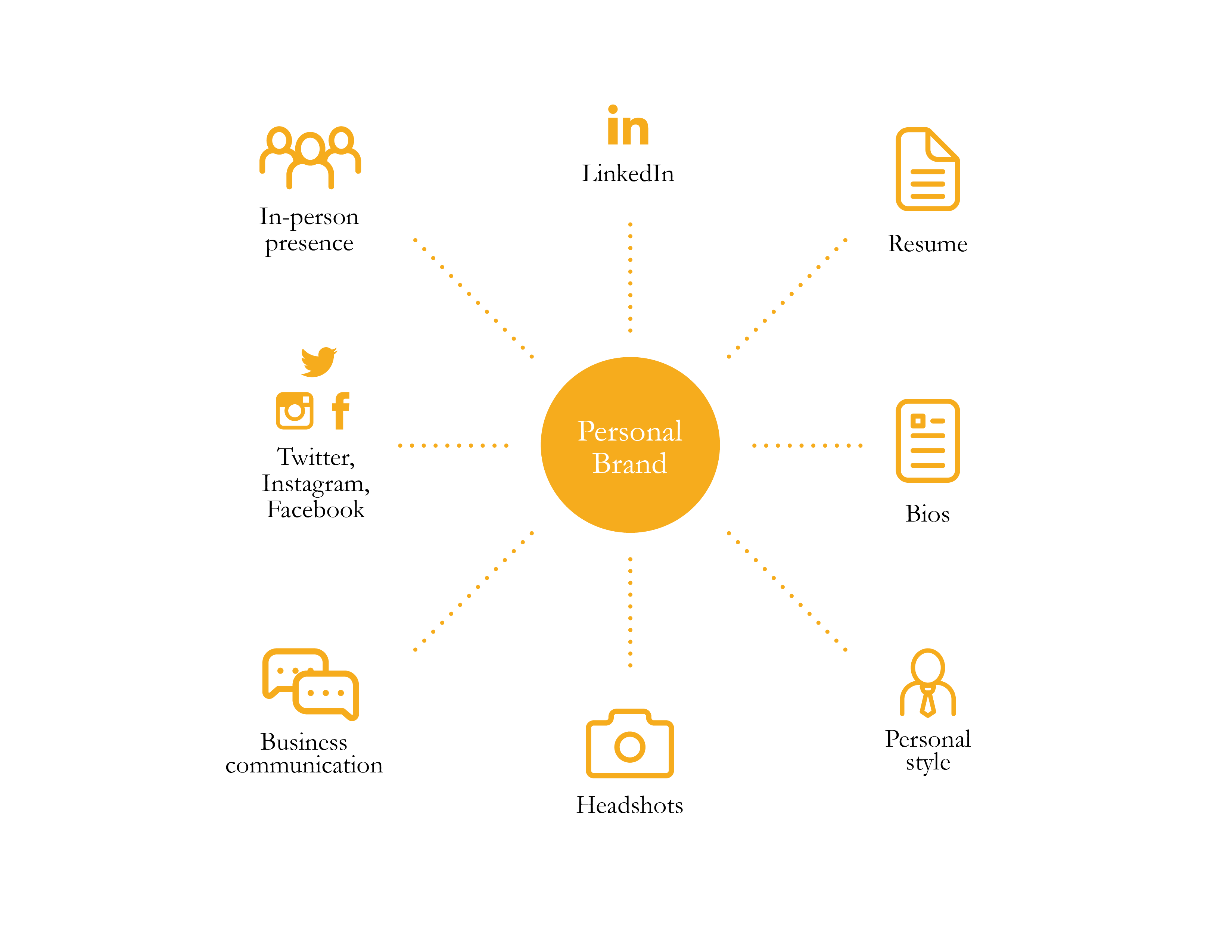 In-person presence

in

LinkedIn

Resume

Twitter, Instagram, Facebook

Personal Brand

Bios

Business communication

Headshots

Personal style